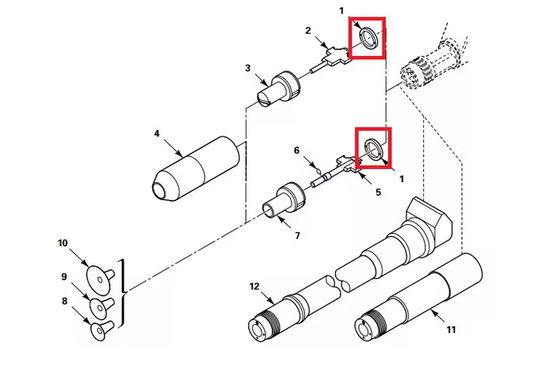 1
2
3
4
6
1
5
7
10
9
8
12
11